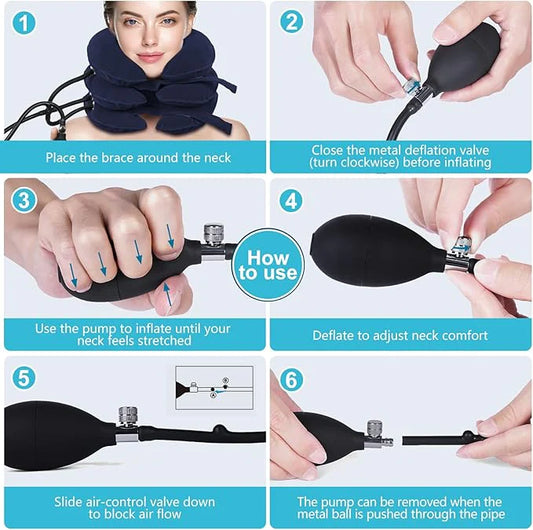 1
Place the brace around the neck

2
Close the metal deflation valve (turn clockwise) before inflating

3
Use the pump to inflate until your neck feels stretched

How to use

4
Deflate to adjust neck comfort

5
B
A
Slide air-control valve down to block air flow

6
The pump can be removed when the metal ball is pushed through the pipe